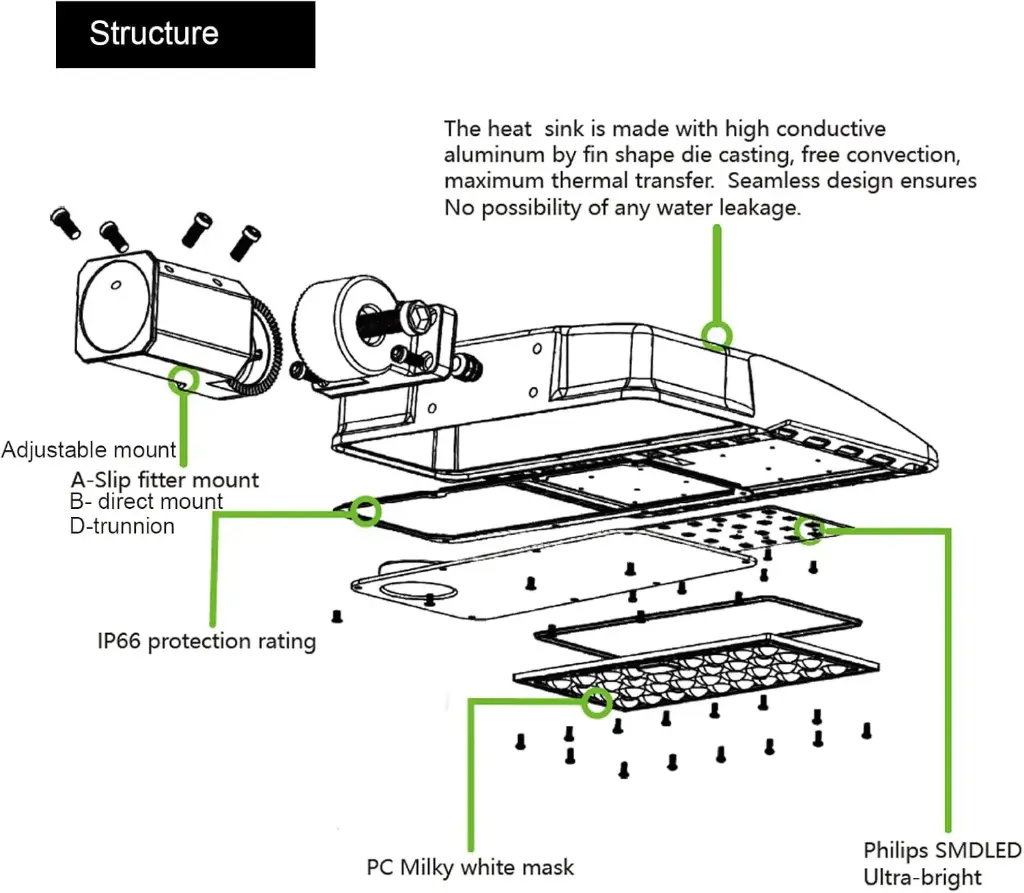 Structure

The heat sink is made with high conductive aluminum by fin shape die casting, free convection, maximum thermal transfer. Seamless design ensures No possibility of any water leakage.

Adjustable mount
A-Slip fitter mount
B- direct mount
D-trunnion

IP66 protection rating

PC Milky white mask

Philips SMDLED
Ultra-bright